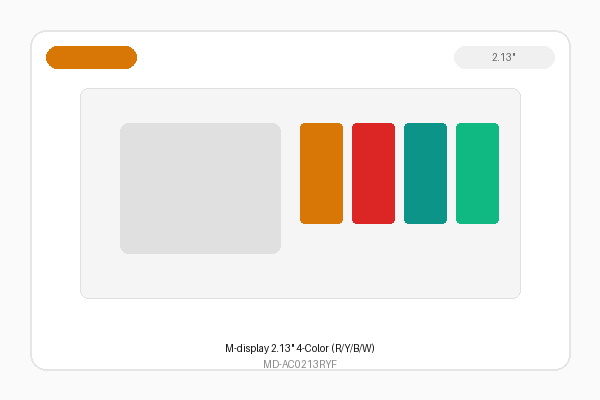 2.13"

M-display 2.13" 4-Color (R/Y/B/W)
MD-AC0213RYF